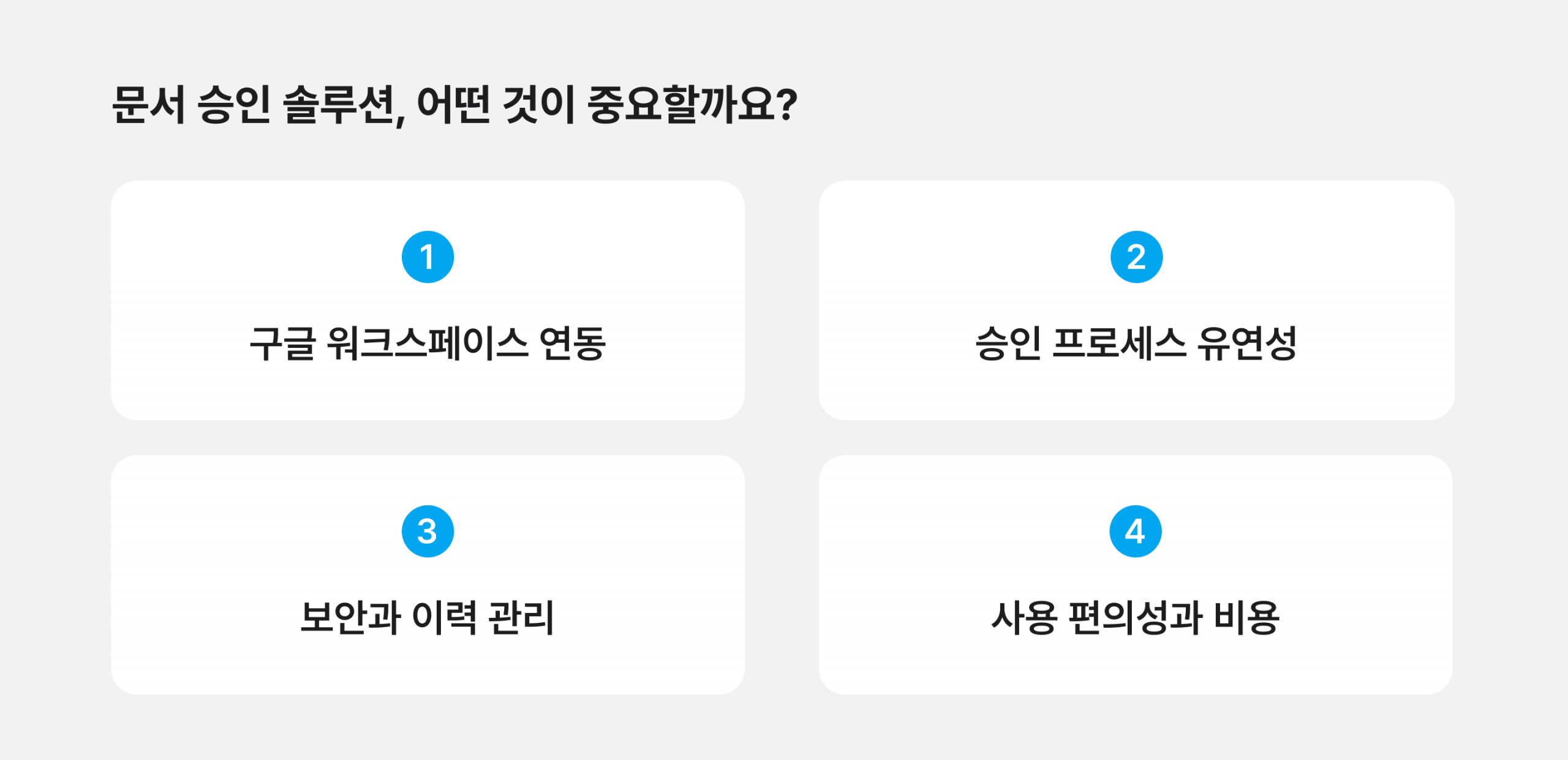 문서 승인 솔루션, 어떤 것이 중요할까요?

1

구글 워크스페이스 연동

2

승인 프로세스 유연성

3

보안과 이력 관리

4

사용 편의성과 비용